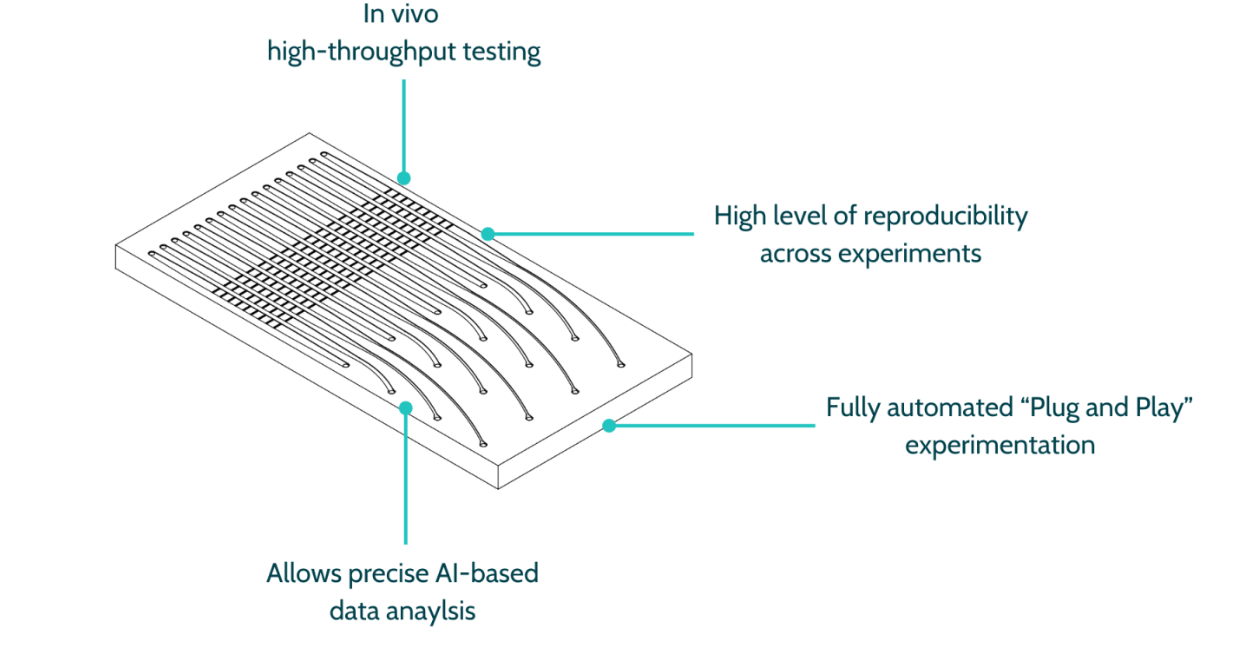 In vivo
high-throughput testing

High level of reproducibility
across experiments

Fully automated “Plug and Play”
experimentation

Allows precise AI-based
data anaylsis